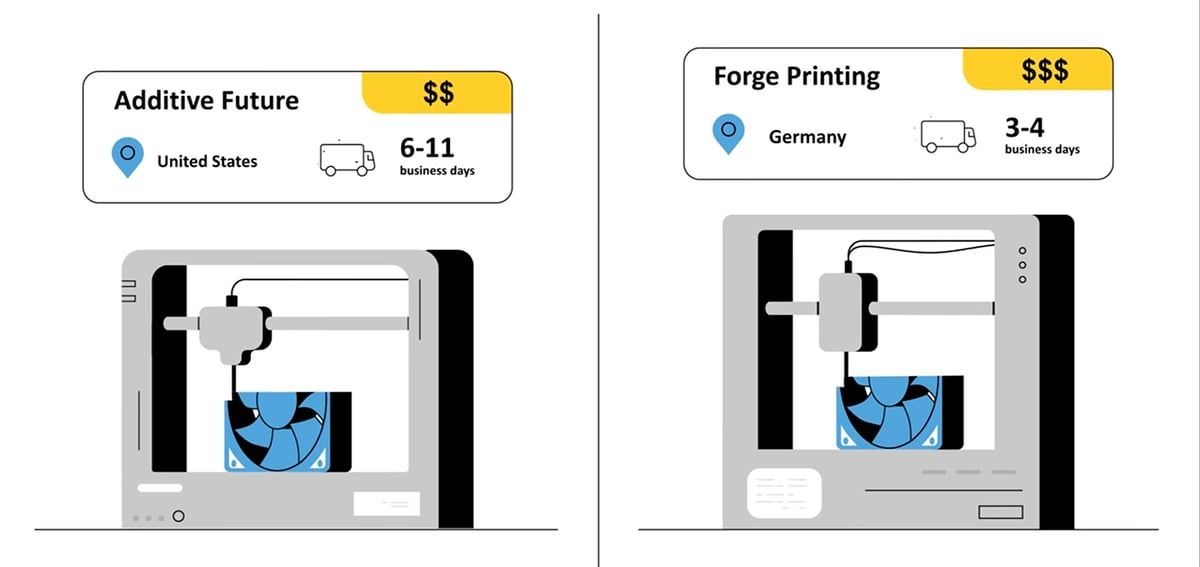 Additive Future
$$
United States
6-11
business days

Forge Printing
$$$
Germany
3-4
business days