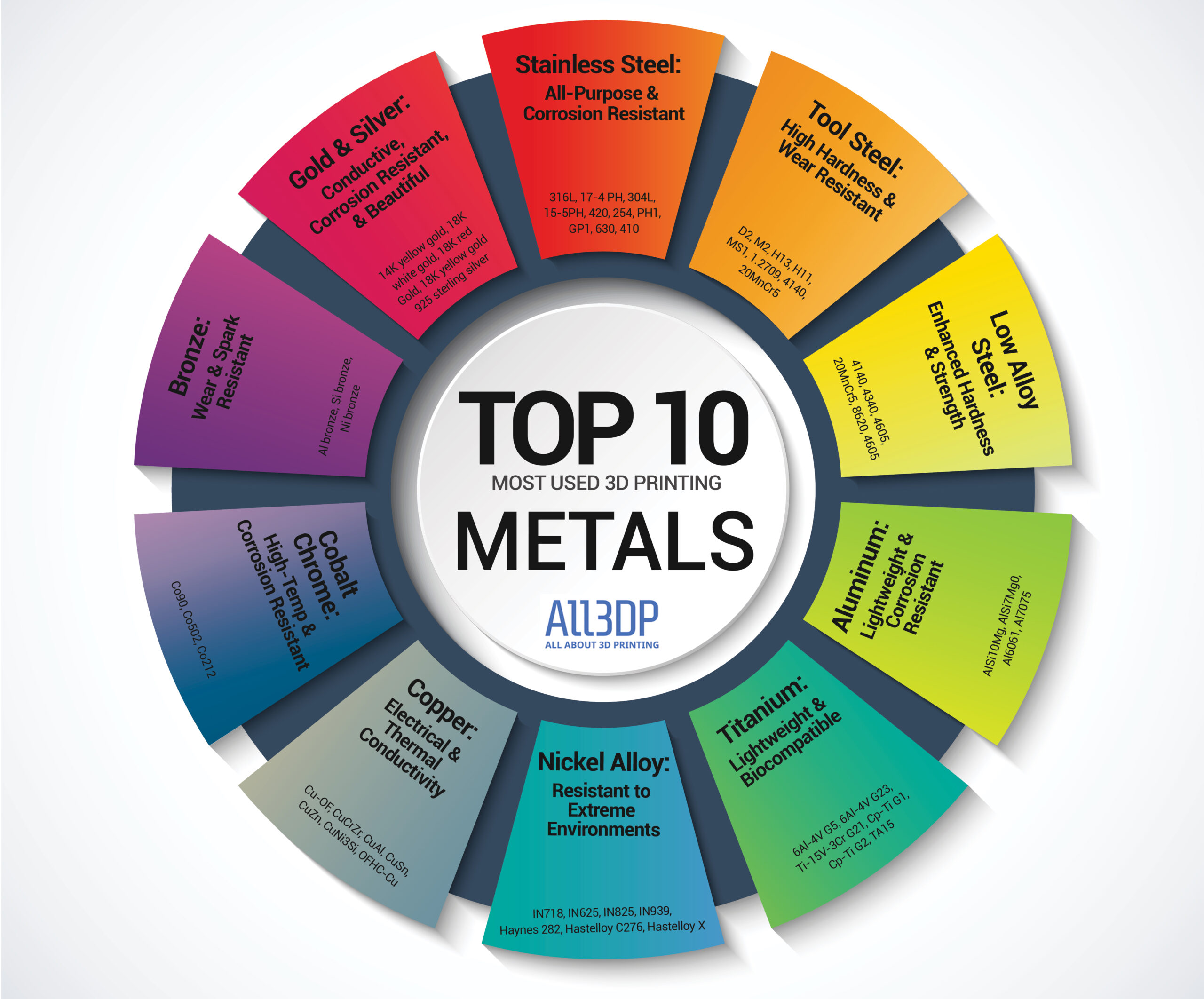 TOP 10
MOST USED 3D PRINTING
METALS
All3DP
ALL ABOUT 3D PRINTING

Stainless Steel:
All-Purpose & Corrosion Resistant
316L, 17-4 PH, 304L, 15-5PH, 420, 254, PH1, GP1, 630, 410

Tool Steel:
High Hardness & Wear Resistant
D2, M2, H13, H11, MS1, 1.2709, 4140, 20MnCr5

Low Alloy Steel:
Enhanced Hardness & Strength
4140, 4340, 4605, 20MnCr5, 8620, 4605

Aluminum:
Lightweight & Corrosion Resistant
AlSi10Mg, AlSi7Mg0, Al6061, Al7075

Titanium:
Lightweight & Biocompatible
6Al-4V G5, 6Al-4V G23, Ti-15V-3Cr G21, Cp-Ti G1, Cp-Ti G2, TA15

Nickel Alloy:
Resistant to Extreme Environments
IN718, IN625, IN825, IN939, Haynes 282, Hastelloy C276, Hastelloy X

Copper:
Electrical & Thermal Conductivity
Cu-OF, CuCrZr, CuAl, CuSn, CuZn, CuNi3Si, OFHC-Cu

Cobalt Chrome:
High-Temp & Corrosion Resistant
Co90, Co502, Co212

Bronze:
Wear & Spark Resistant
Al bronze, Si bronze, Ni bronze

Gold & Silver:
Conductive, Corrosion Resistant, & Beautiful
14K yellow gold, 18K white gold, 18K red Gold, 18K yellow gold 925 sterling silver